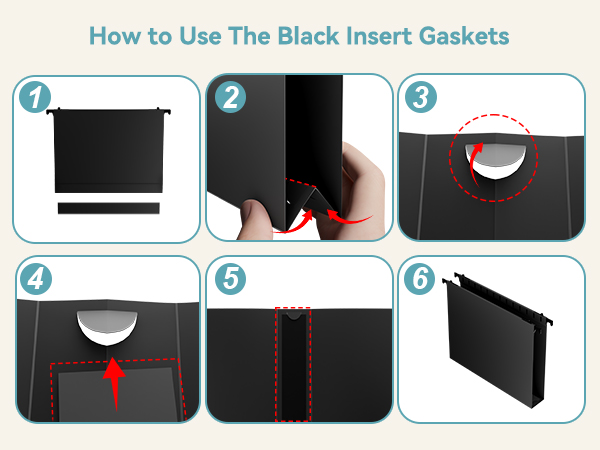 How to Use The Black Insert Gaskets

1

2

3

4

5

6