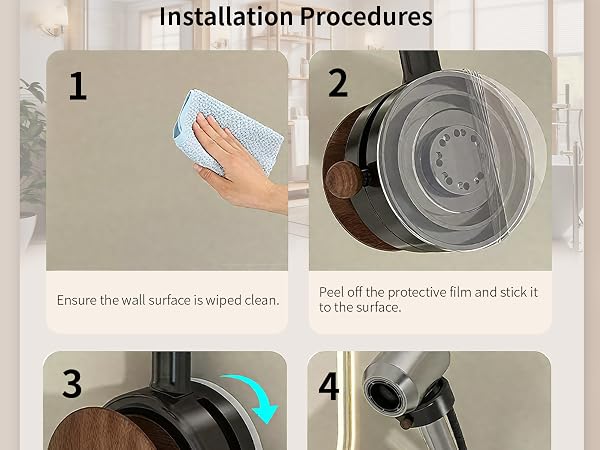 Installation Procedures

1

Ensure the wall surface is wiped clean.

2

Peel off the protective film and stick it to the surface.

3

4