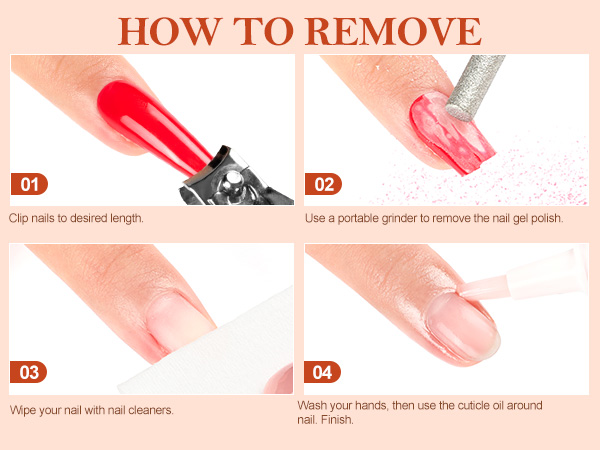 HOW TO REMOVE

01

Clip nails to desired length.

02

Use a portable grinder to remove the nail gel polish.

03

Wipe your nail with nail cleaners.

04

Wash your hands, then use the cuticle oil around nail. Finish.