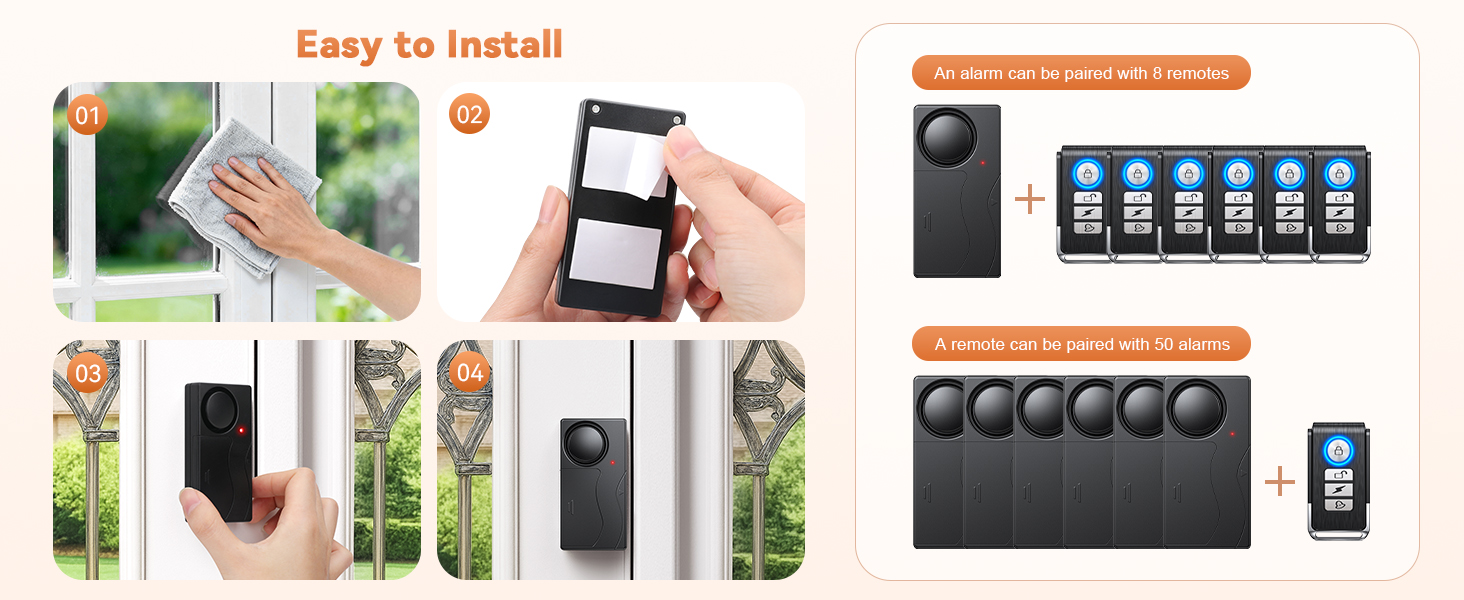 Easy to Install

01

02

03

04

An alarm can be paired with 8 remotes

A remote can be paired with 50 alarms