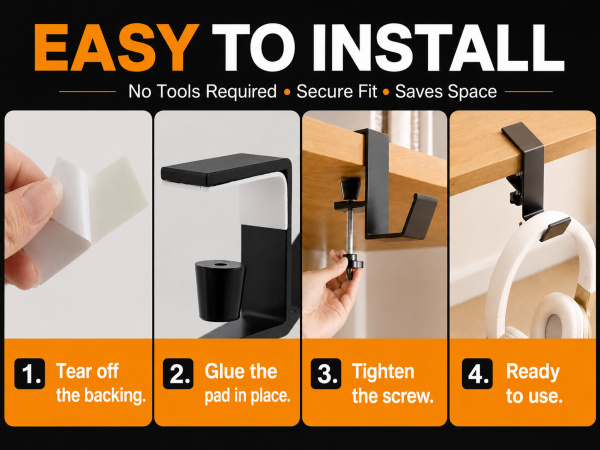 EASY TO INSTALL

No Tools Required • Secure Fit • Saves Space

1. Tear off the backing.

2. Glue the pad in place.

3. Tighten the screw.

4. Ready to use.