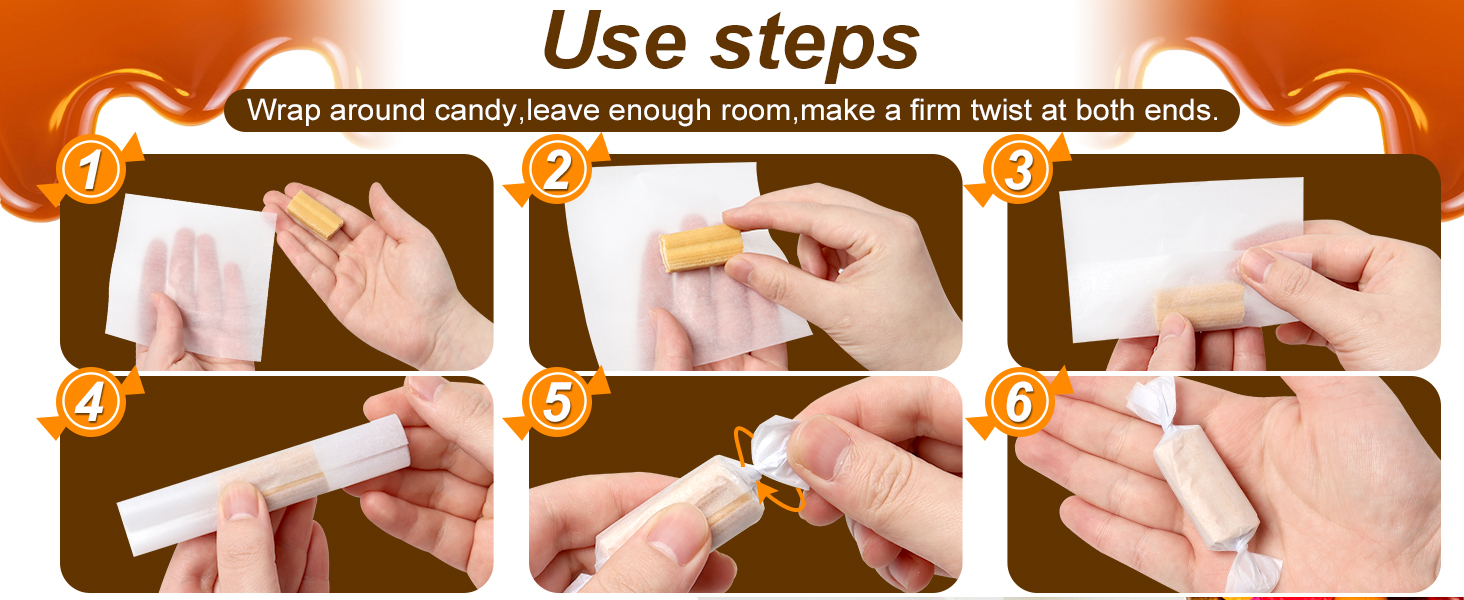 Use steps

Wrap around candy,leave enough room,make a firm twist at both ends.

1

2

3

4

5

6