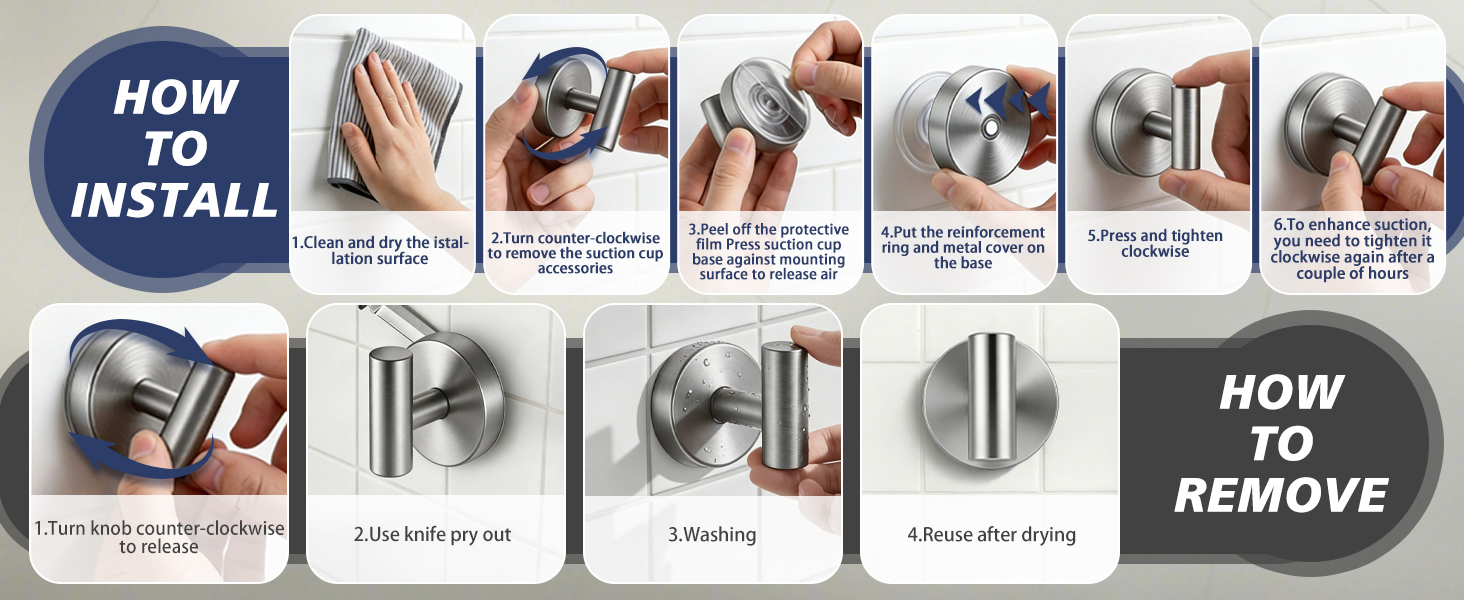 HOW TO INSTALL

1.Clean and dry the istallation surface

2.Turn counter-clockwise to remove the suction cup accessories

3.Peel off the protective film Press suction cup base against mounting surface to release air

4.Put the reinforcement ring and metal cover on the base

5.Press and tighten clockwise

6.To enhance suction, you need to tighten it clockwise again after a couple of hours

1.Turn knob counter-clockwise to release

2.Use knife pry out

3.Washing

4.Reuse after drying

HOW TO REMOVE