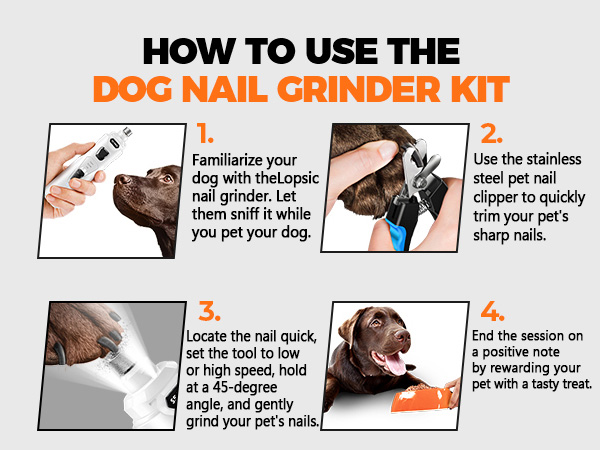 HOW TO USE THE
DOG NAIL GRINDER KIT

1.
Familiarize your dog with theLopsic nail grinder. Let them sniff it while you pet your dog.

2.
Use the stainless steel pet nail clipper to quickly trim your pet's sharp nails.

3.
Locate the nail quick, set the tool to low or high speed, hold at a 45-degree angle, and gently grind your pet's nails.

4.
End the session on a positive note by rewarding your pet with a tasty treat.