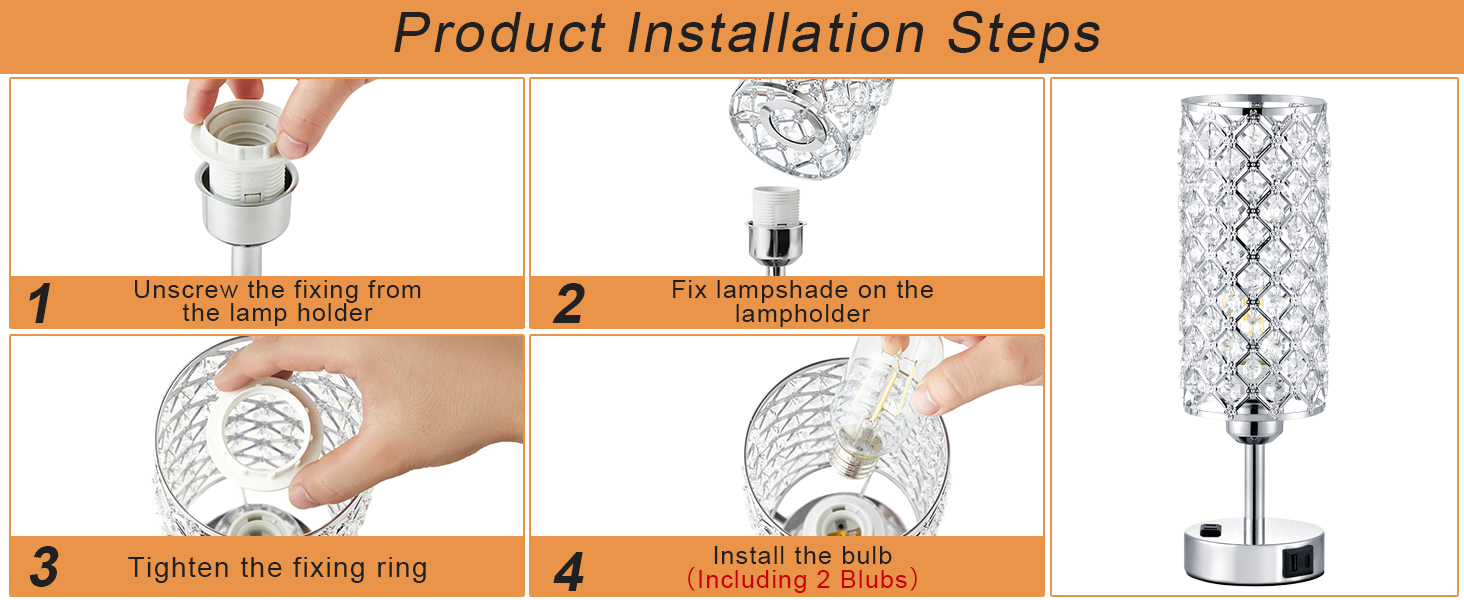 Product Installation Steps

1 Unscrew the fixing from the lamp holder

2 Fix lampshade on the lampholder

3 Tighten the fixing ring

4 Install the bulb
（Including 2 Blubs）