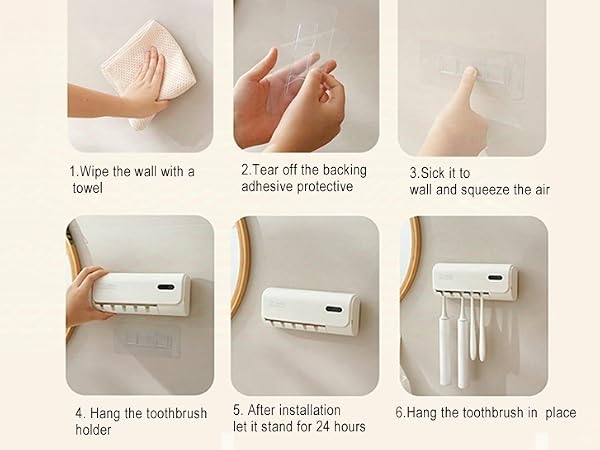 1.Wipe the wall with a towel

2.Tear off the backing adhesive protective

3.Sick it to wall and squeeze the air

4. Hang the toothbrush holder

5. After installation let it stand for 24 hours

6.Hang the toothbrush in place