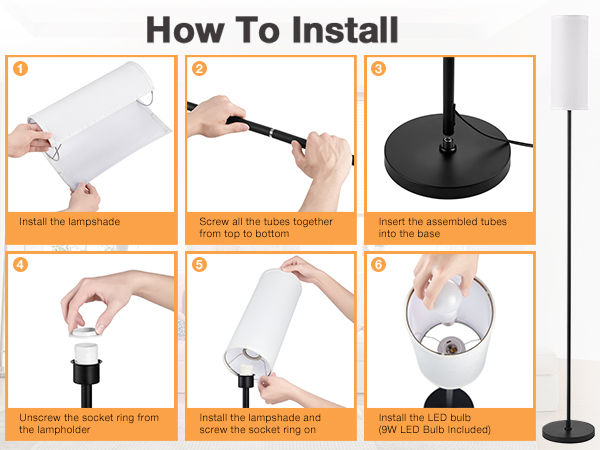 How To Install

1
Install the lampshade

2
Screw all the tubes together from top to bottom

3
Insert the assembled tubes into the base

4
Unscrew the socket ring from the lampholder

5
Install the lampshade and screw the socket ring on

6
Install the LED bulb (9W LED Bulb Included)