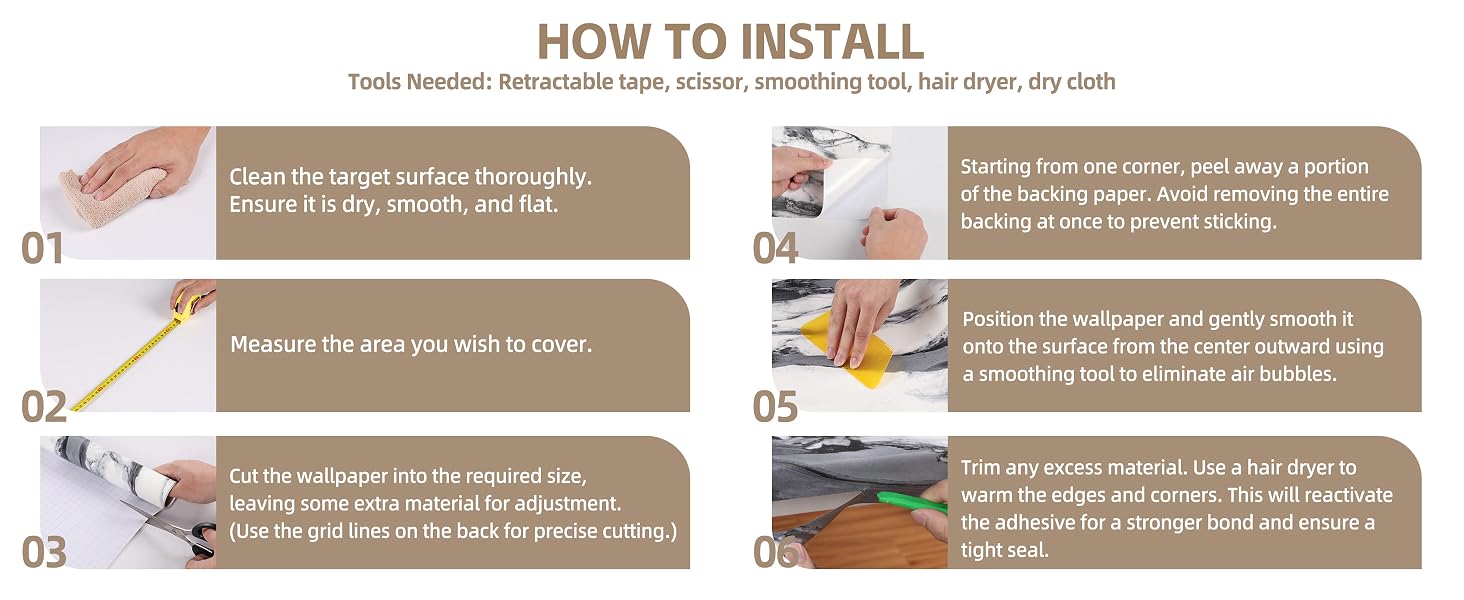 HOW TO INSTALL

Tools Needed: Retractable tape, scissor, smoothing tool, hair dryer, dry cloth

01

Clean the target surface thoroughly. Ensure it is dry, smooth, and flat.

02

Measure the area you wish to cover.

03

Cut the wallpaper into the required size, leaving some extra material for adjustment. (Use the grid lines on the back for precise cutting.)

04

Starting from one corner, peel away a portion of the backing paper. Avoid removing the entire backing at once to prevent sticking.

05

Position the wallpaper and gently smooth it onto the surface from the center outward using a smoothing tool to eliminate air bubbles.

06

Trim any excess material. Use a hair dryer to warm the edges and corners. This will reactivate the adhesive for a stronger bond and ensure a tight seal.