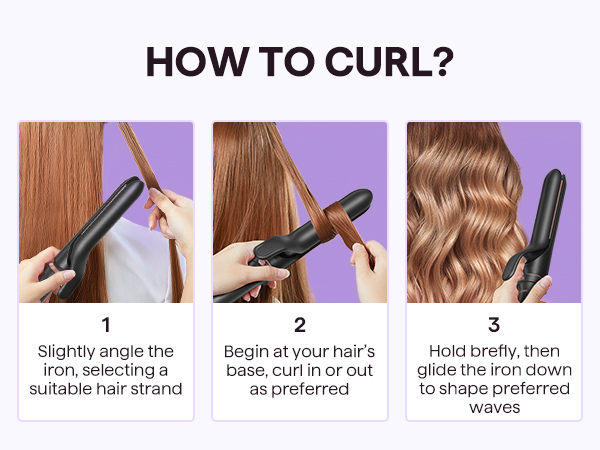 HOW TO CURL?

1
Slightly angle the iron, selecting a suitable hair strand

2
Begin at your hair's base, curl in or out as preferred

3
Hold brefly, then glide the iron down to shape preferred waves