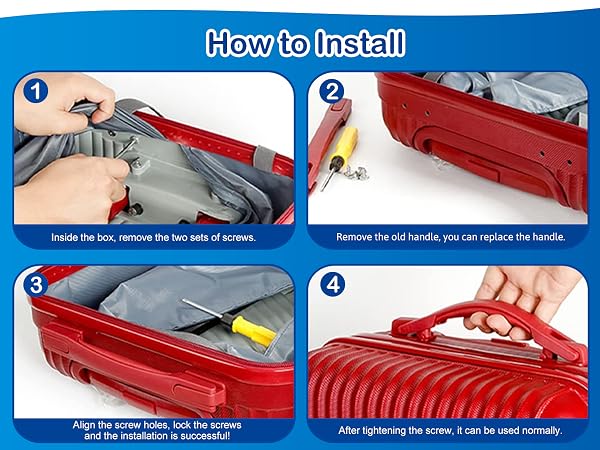 How to Install

1

Inside the box, remove the two sets of screws.

2

Remove the old handle, you can replace the handle.

3

Align the screw holes, lock the screws and the installation is successful!

4

After tightening the screw, it can be used normally.