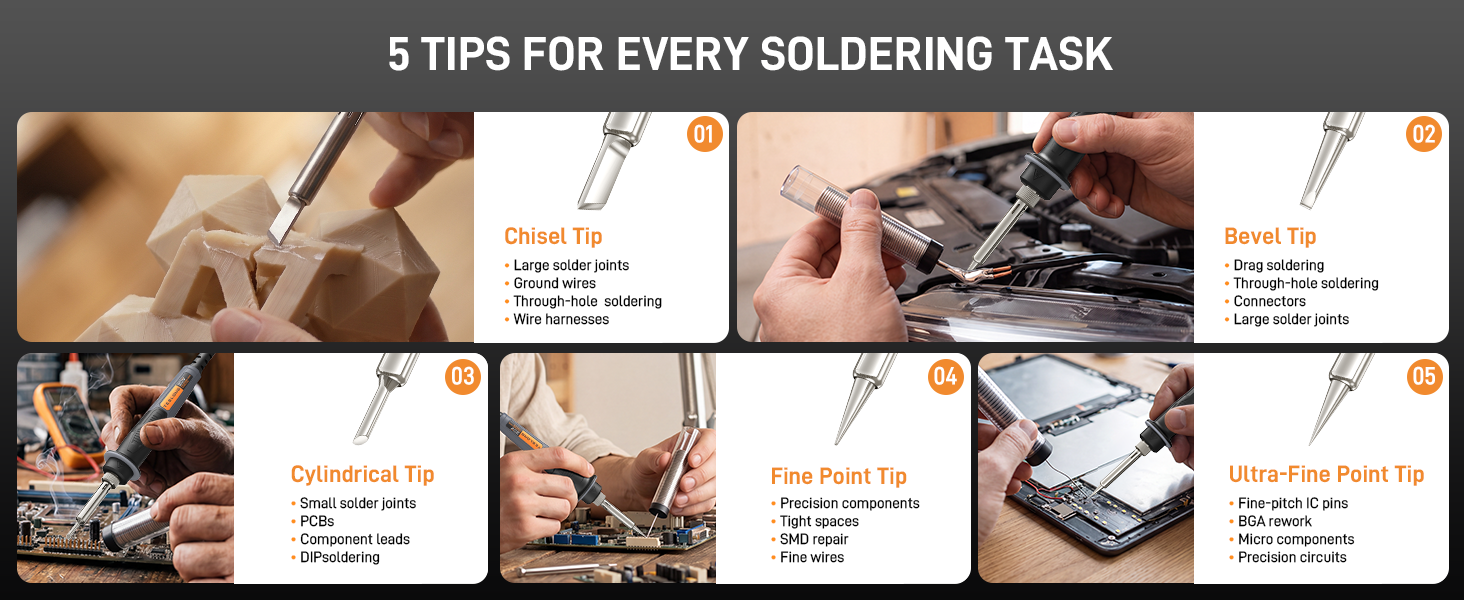 5 TIPS FOR EVERY SOLDERING TASK

01

Chisel Tip

• Large solder joints
• Ground wires
• Through-hole soldering
• Wire harnesses

02

Bevel Tip

• Drag soldering
• Through-hole soldering
• Connectors
• Large solder joints

03

Cylindrical Tip

• Small solder joints
• PCBs
• Component leads
• DIPsoldering

04

Fine Point Tip

• Precision components
• Tight spaces
• SMD repair
• Fine wires

05

Ultra-Fine Point Tip

• Fine-pitch IC pins
• BGA rework
• Micro components
• Precision circuits