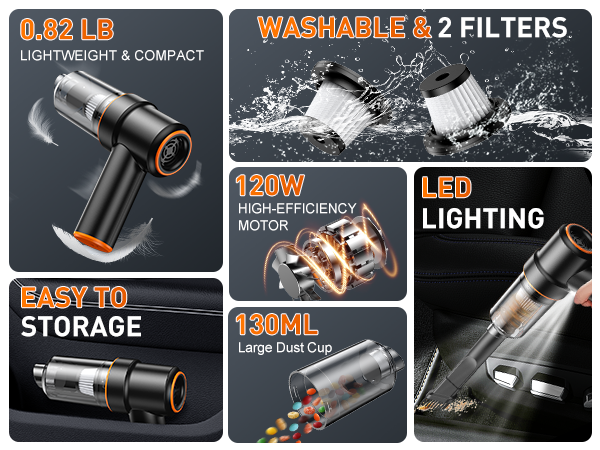 0.82 LB
LIGHTWEIGHT & COMPACT

WASHABLE & 2 FILTERS

120W
HIGH-EFFICIENCY MOTOR

LED
LIGHTING

EASY TO
STORAGE

130ML
Large Dust Cup