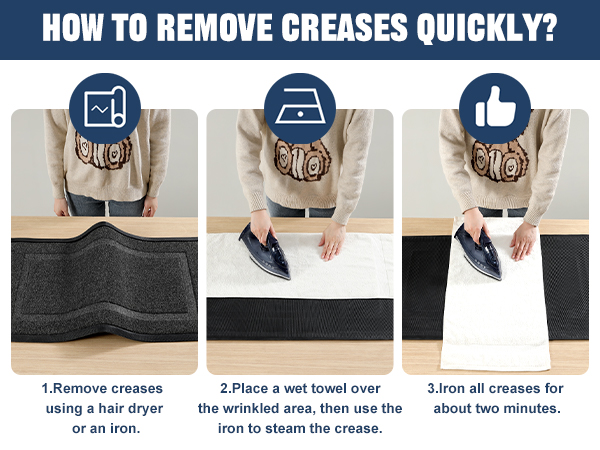 HOW TO REMOVE CREASES QUICKLY?

1.Remove creases using a hair dryer or an iron.

2.Place a wet towel over the wrinkled area, then use the iron to steam the crease.

3.Iron all creases for about two minutes.