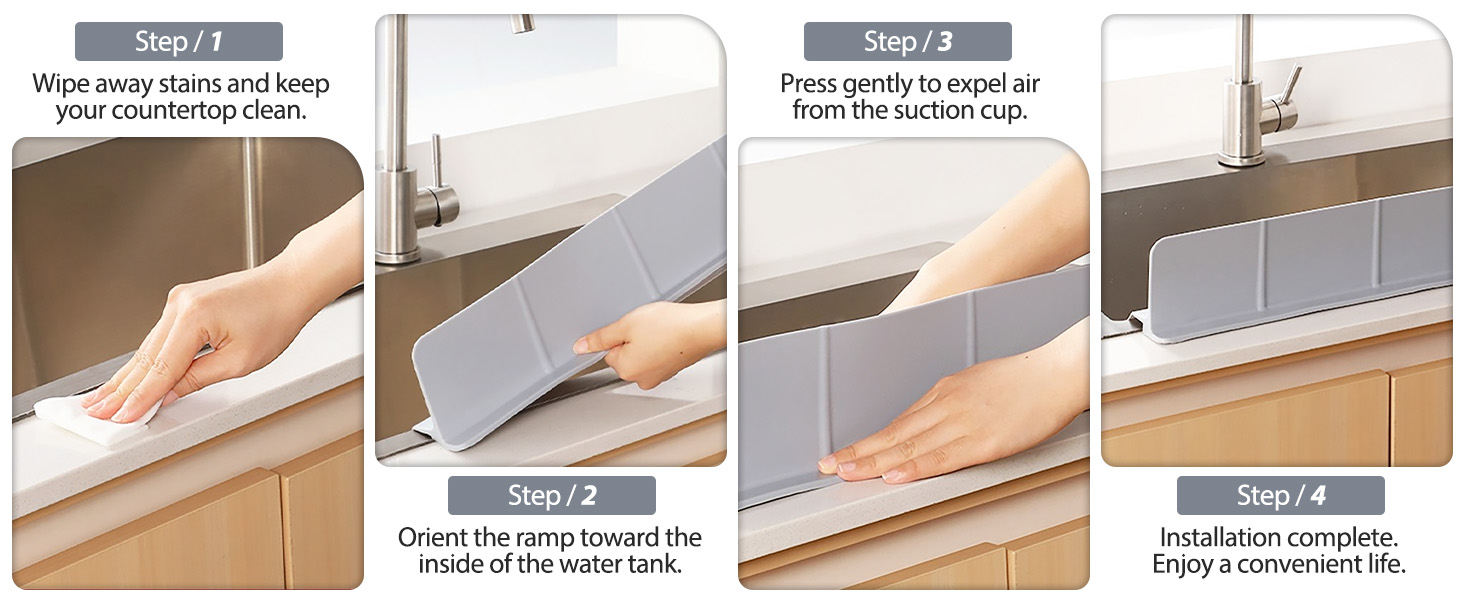 Step / 1

Wipe away stains and keep your countertop clean.

Step / 2

Orient the ramp toward the inside of the water tank.

Step / 3

Press gently to expel air from the suction cup.

Step / 4

Installation complete. Enjoy a convenient life.