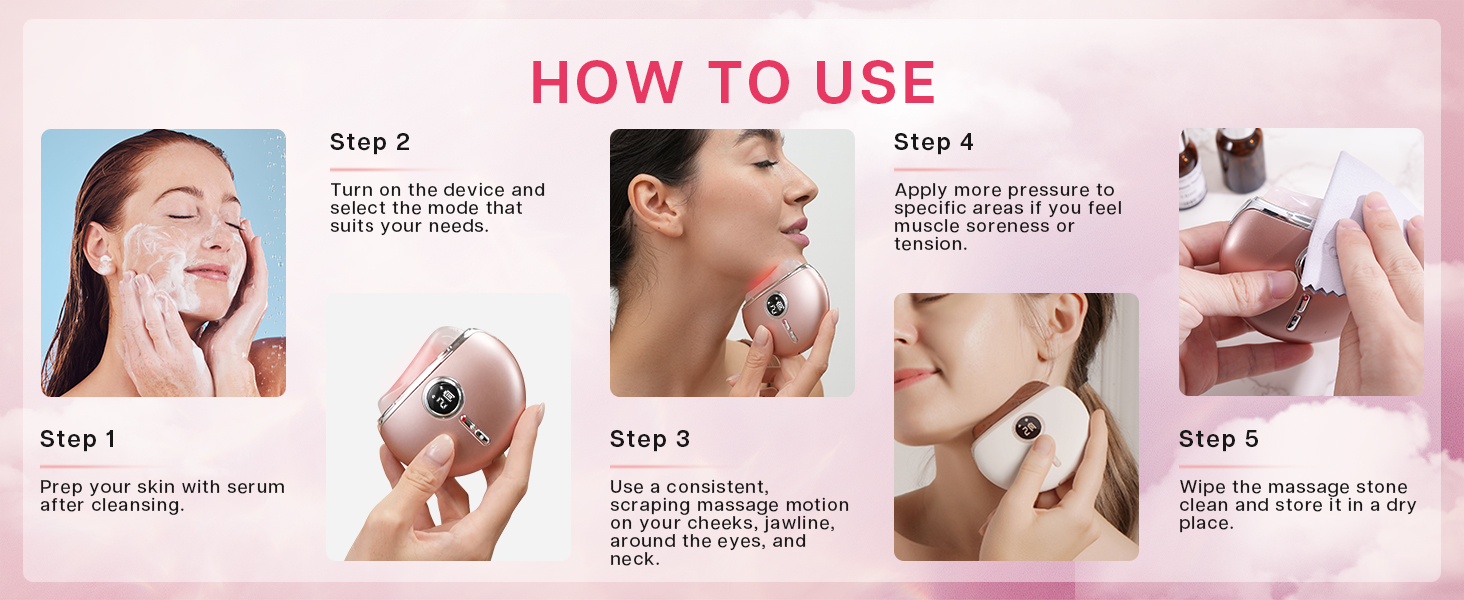 HOW TO USE

Step 1

Prep your skin with serum after cleansing.

Step 2

Turn on the device and select the mode that suits your needs.

Step 3

Use a consistent, scraping massage motion on your cheeks, jawline, around the eyes, and neck.

Step 4

Apply more pressure to specific areas if you feel muscle soreness or tension.

Step 5

Wipe the massage stone clean and store it in a dry place.