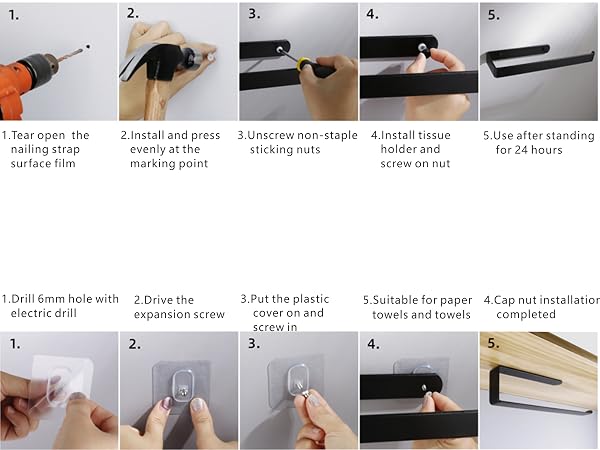 1.

2.

3.

4.

5.

1.Tear open the nailing strap surface film

2.Install and press evenly at the marking point

3.Unscrew non-staple sticking nuts

4.Install tissue holder and screw on nut

5.Use after standing for 24 hours

1.Drill 6mm hole with electric drill

2.Drive the expansion screw

3.Put the plastic cover on and screw in

5.Suitable for paper towels and towels

4.Cap nut installation completed

1.

2.

3.

4.

5.