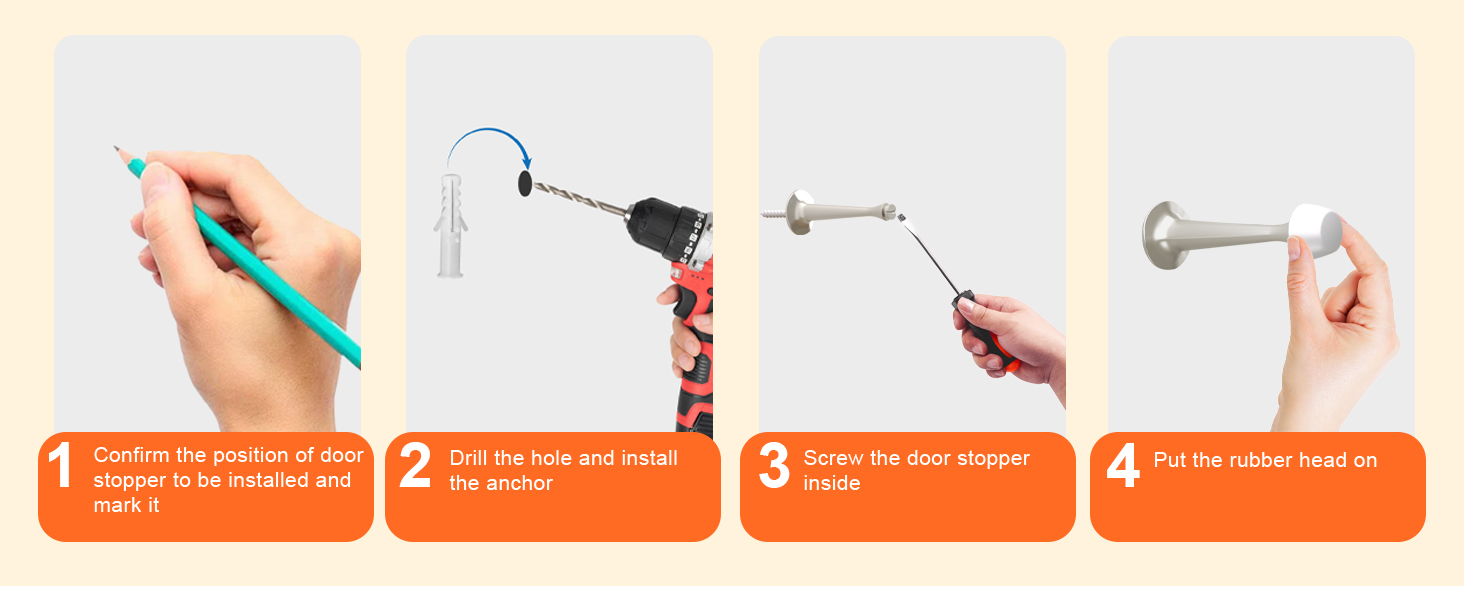 1 Confirm the position of door stopper to be installed and mark it

2 Drill the hole and install the anchor

3 Screw the door stopper inside

4 Put the rubber head on