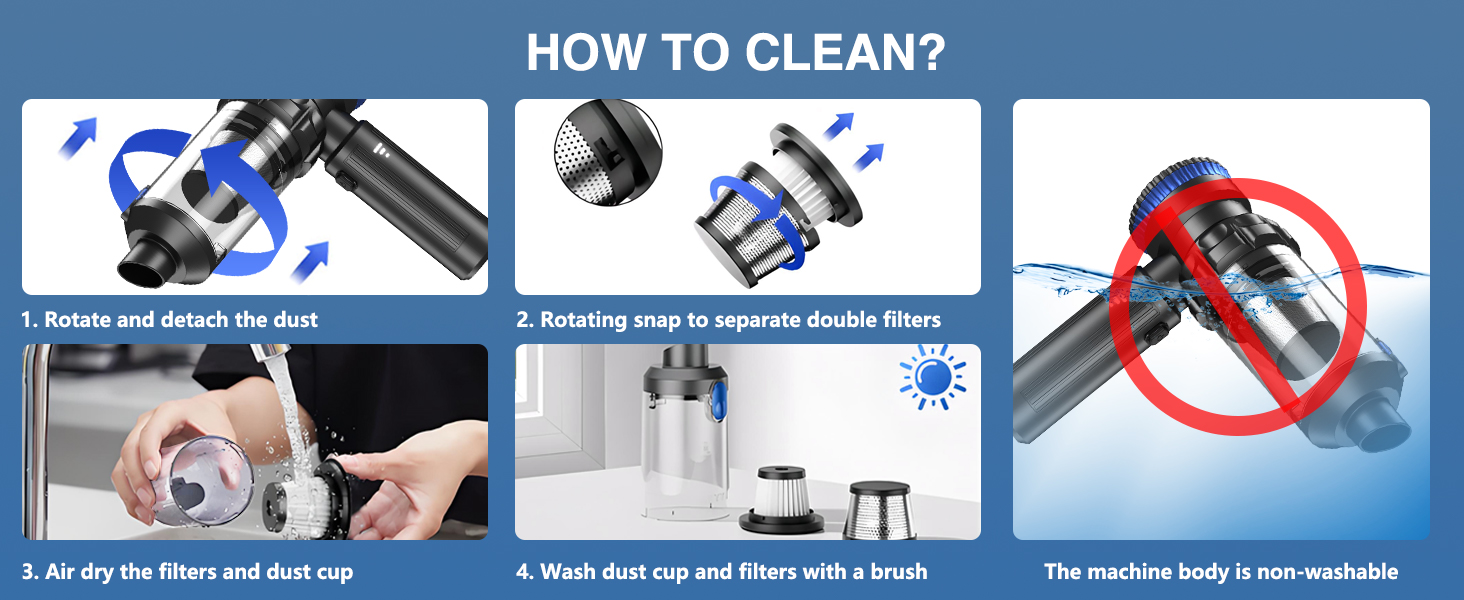 HOW TO CLEAN?

1. Rotate and detach the dust

2. Rotating snap to separate double filters

3. Air dry the filters and dust cup

4. Wash dust cup and filters with a brush

The machine body is non-washable