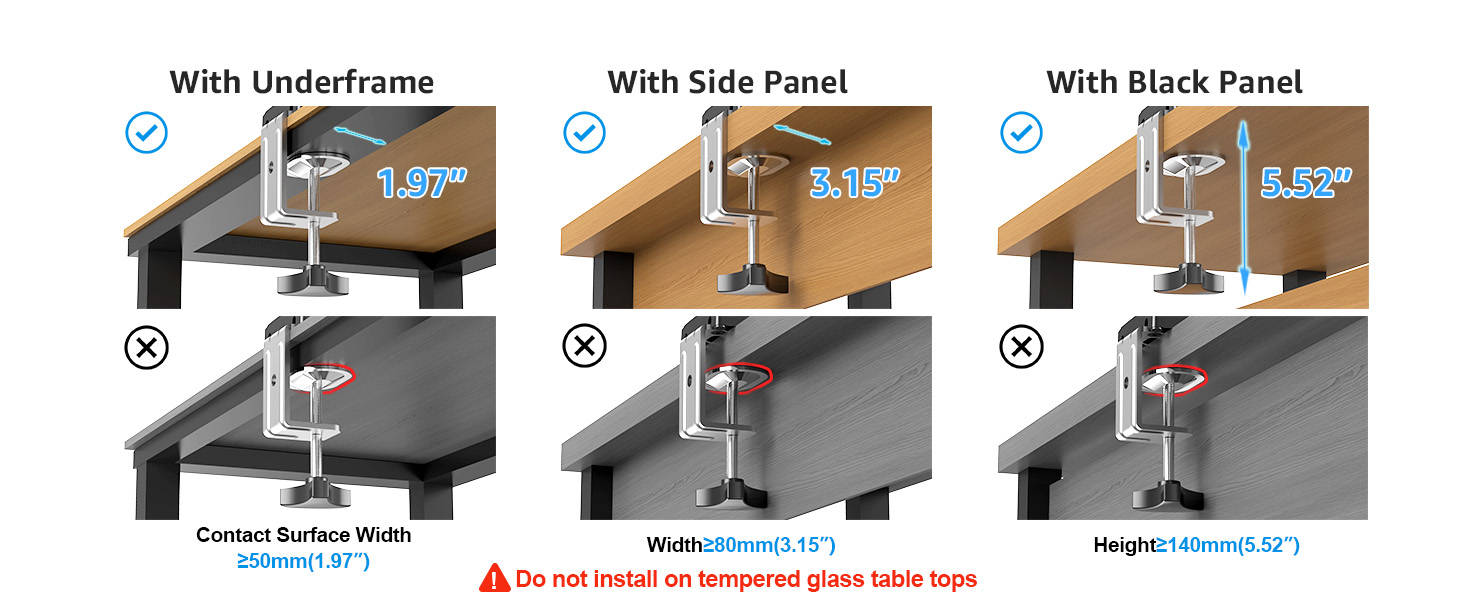 With Underframe

1.97″

Contact Surface Width
≥50mm(1.97″)

With Side Panel

3.15″

Width≥80mm(3.15″)

With Black Panel

5.52″

Height≥140mm(5.52″)

Do not install on tempered glass table tops