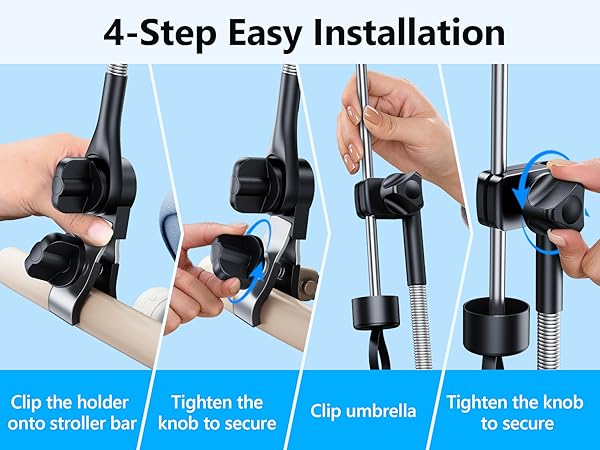 4-Step Easy Installation

Clip the holder onto stroller bar

Tighten the knob to secure

Clip umbrella

Tighten the knob to secure