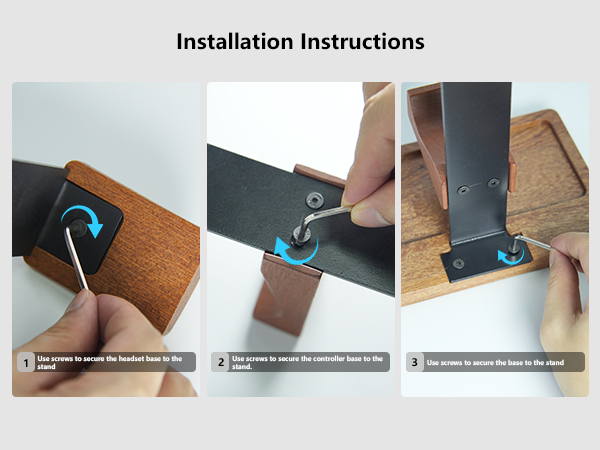 Installation Instructions

1 Use screws to secure the headset base to the stand

2 Use screws to secure the controller base to the stand.

3 Use screws to secure the base to the stand