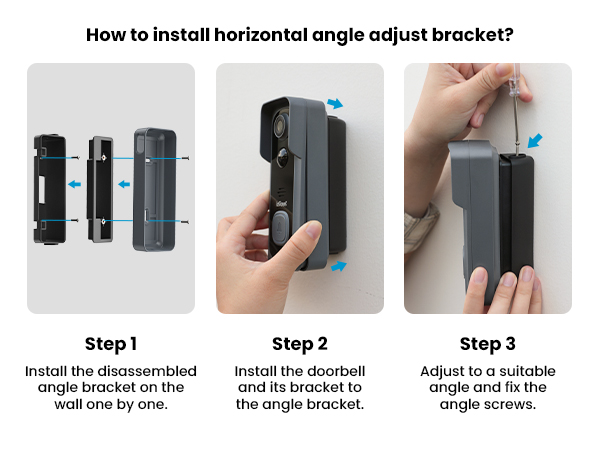 How to install horizontal angle adjust bracket?

Step 1

Install the disassembled angle bracket on the wall one by one.

Step 2

Install the doorbell and its bracket to the angle bracket.

Step 3

Adjust to a suitable angle and fix the angle screws.