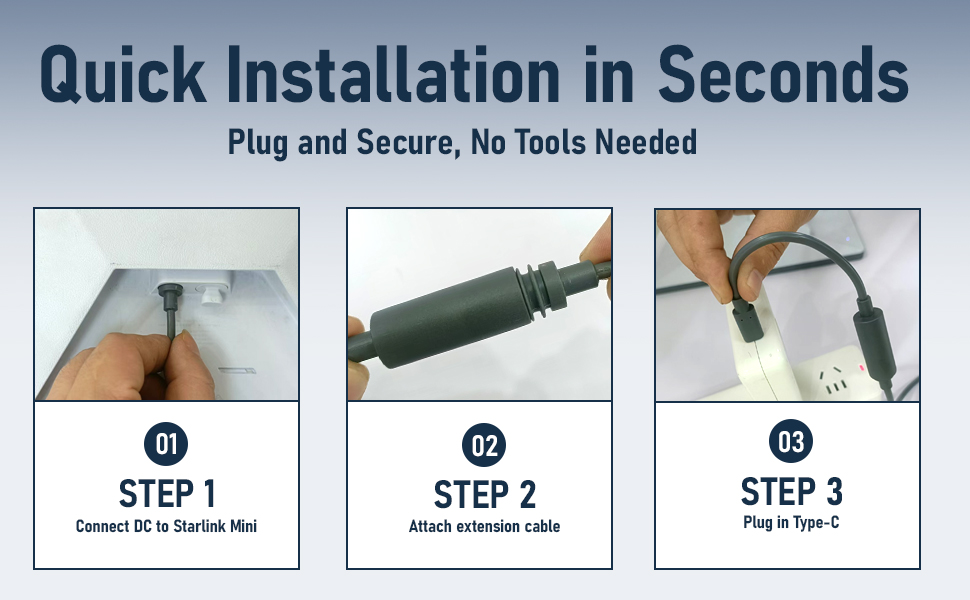 Quick Installation in Seconds

Plug and Secure, No Tools Needed

01

STEP 1

Connect DC to Starlink Mini

02

STEP 2

Attach extension cable

03

STEP 3

Plug in Type-C