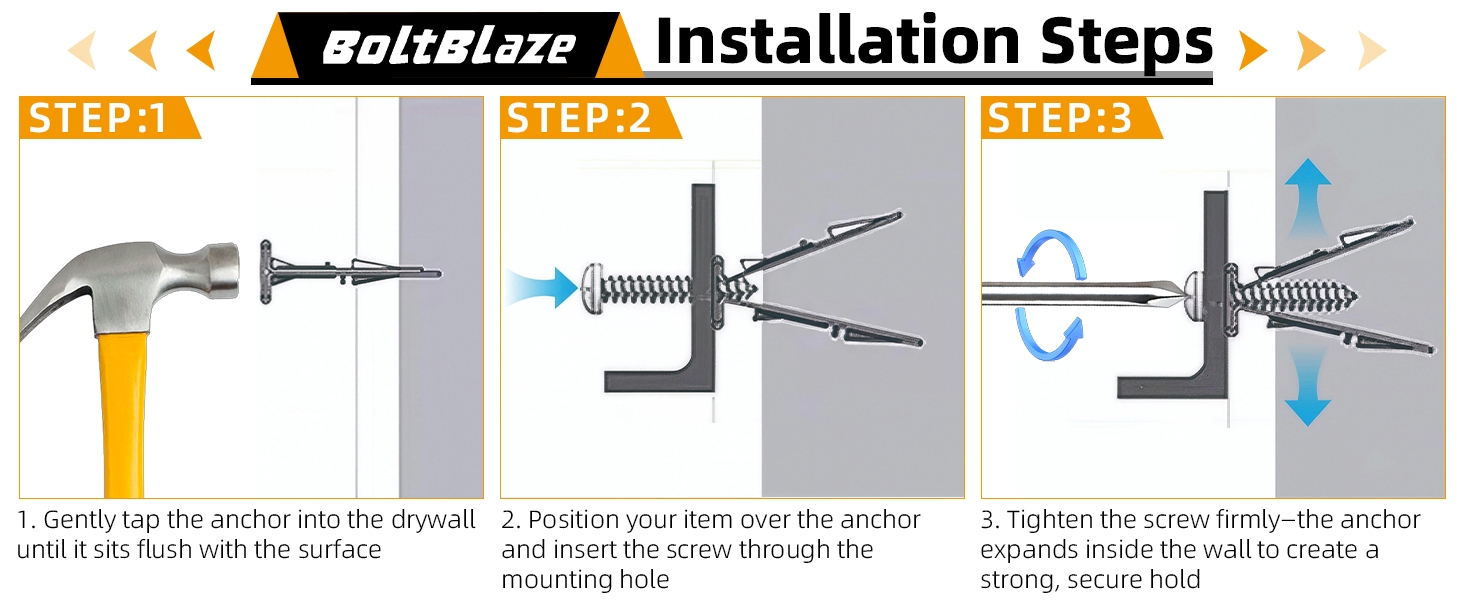 BoltBlaze Installation Steps

STEP:1

1. Gently tap the anchor into the drywall until it sits flush with the surface

STEP:2

2. Position your item over the anchor and insert the screw through the mounting hole

STEP:3

3. Tighten the screw firmly—the anchor expands inside the wall to create a strong, secure hold