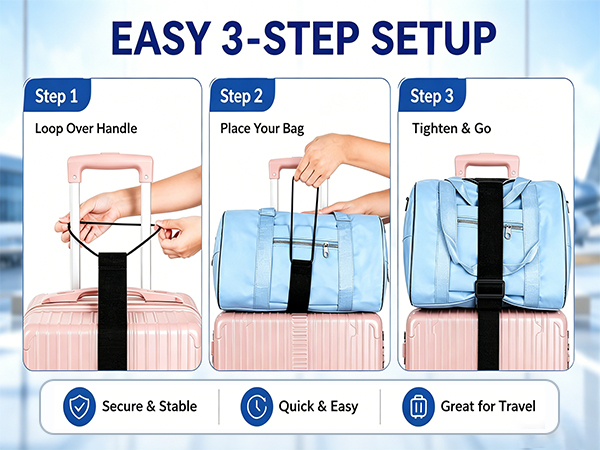 EASY 3-STEP SETUP

Step 1
Loop Over Handle

Step 2
Place Your Bag

Step 3
Tighten & Go

Secure & Stable

Quick & Easy

Great for Travel