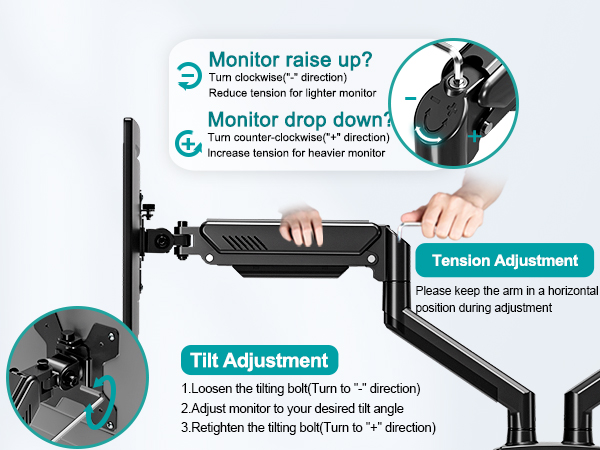 Monitor raise up?
Turn clockwise("-" direction)
Reduce tension for lighter monitor

Monitor drop down?
Turn counter-clockwise("+" direction)
Increase tension for heavier monitor

-
+

Tension Adjustment
Please keep the arm in a horizontal position during adjustment

Tilt Adjustment
1.Loosen the tilting bolt(Turn to "-" direction)
2.Adjust monitor to your desired tilt angle
3.Retighten the tilting bolt(Turn to "+" direction)