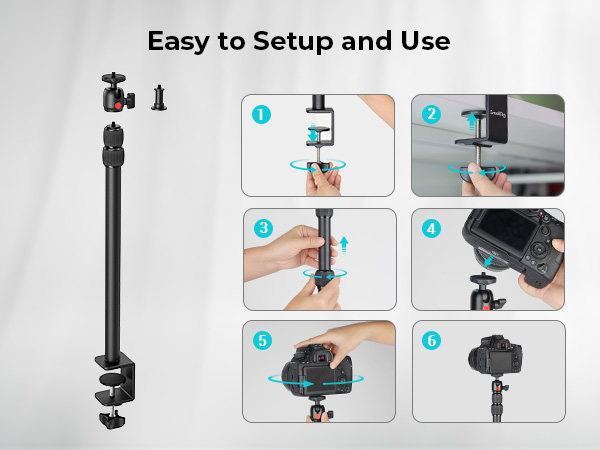 Easy to Setup and Use

1

2

SmallRig

3

4

5

6