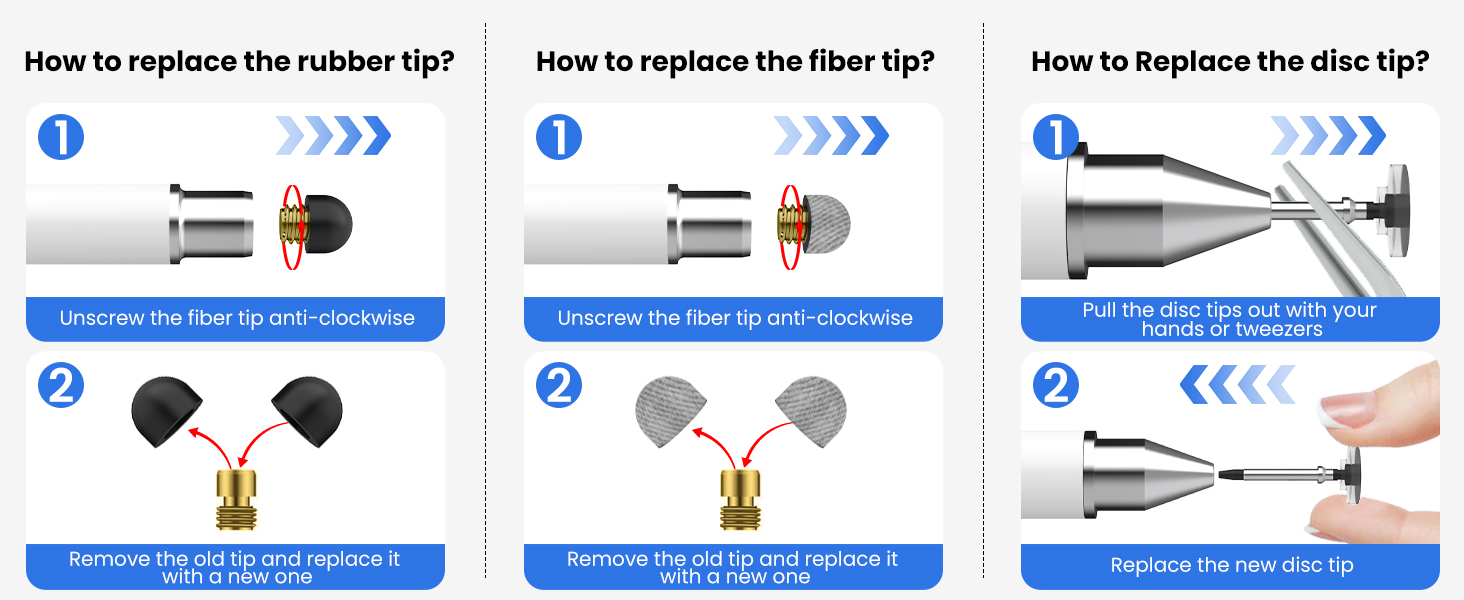 How to replace the rubber tip?

1

Unscrew the fiber tip anti-clockwise

2

Remove the old tip and replace it with a new one

How to replace the fiber tip?

1

Unscrew the fiber tip anti-clockwise

2

Remove the old tip and replace it with a new one

How to Replace the disc tip?

1

Pull the disc tips out with your hands or tweezers

2

Replace the new disc tip