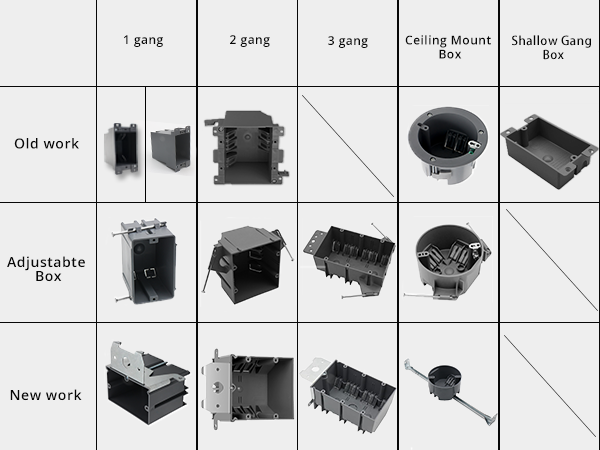 | | 1 gang | 2 gang | 3 gang | Ceiling Mount Box | Shallow Gang Box |
|---|---|---|---|---|---|
| Old work | | | | | |
| Adjustabte Box | | | | | |
| New work | | | | | |