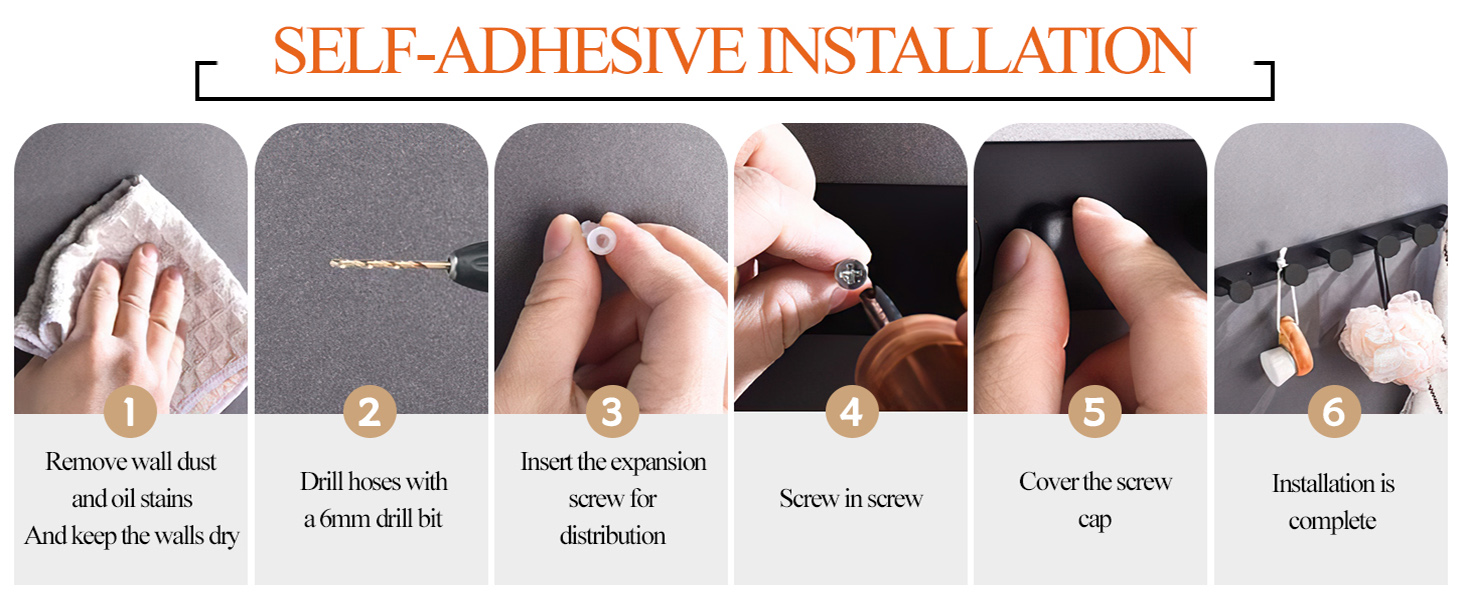 SELF-ADHESIVE INSTALLATION

1

Remove wall dust
and oil stains
And keep the walls dry

2

Drill hoses with
a 6mm drill bit

3

Insert the expansion
screw for
distribution

4

Screw in screw

5

Cover the screw
cap

6

Installation is
complete