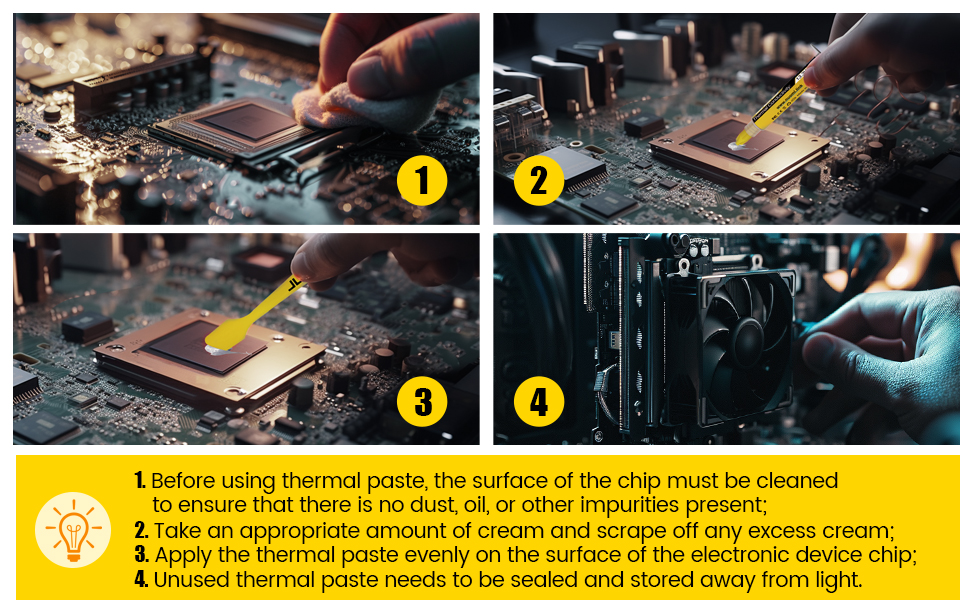 1

2

3

4

1. Before using thermal paste, the surface of the chip must be cleaned to ensure that there is no dust, oil, or other impurities present;
2. Take an appropriate amount of cream and scrape off any excess cream;
3. Apply the thermal paste evenly on the surface of the electronic device chip;
4. Unused thermal paste needs to be sealed and stored away from light.