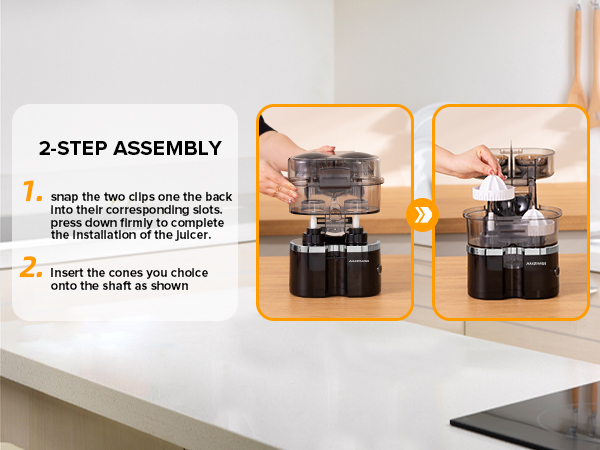 2-STEP ASSEMBLY

1. snap the two clips one the back into their corresponding slots. press down firmly to complete the installation of the juicer.

2. Insert the cones you choice onto the shaft as shown