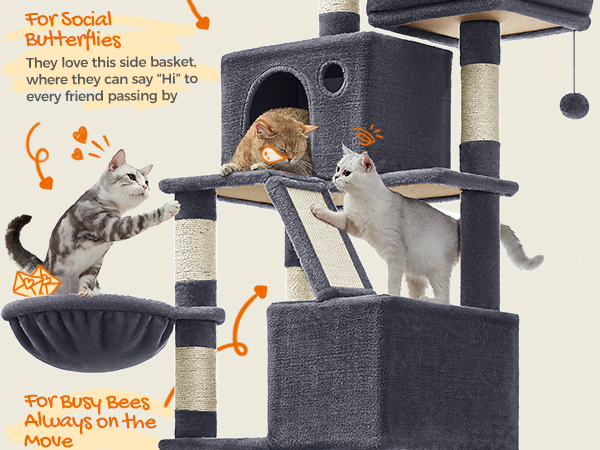 For Social Butterflies

They love this side basket, where they can say "Hi" to every friend passing by

For Busy Bees Always on the Move