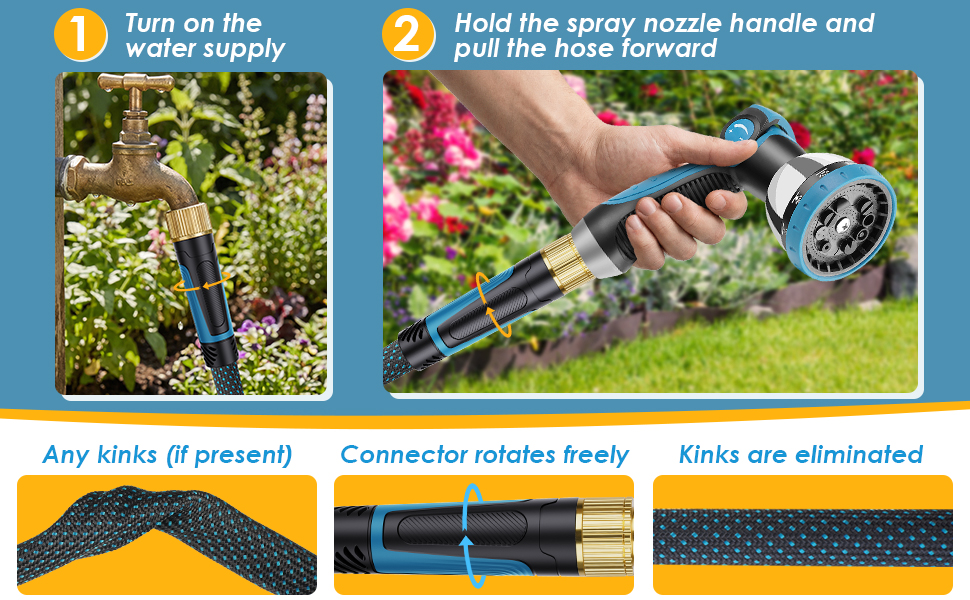 1 Turn on the water supply

2 Hold the spray nozzle handle and pull the hose forward

Any kinks (if present)

Connector rotates freely

Kinks are eliminated