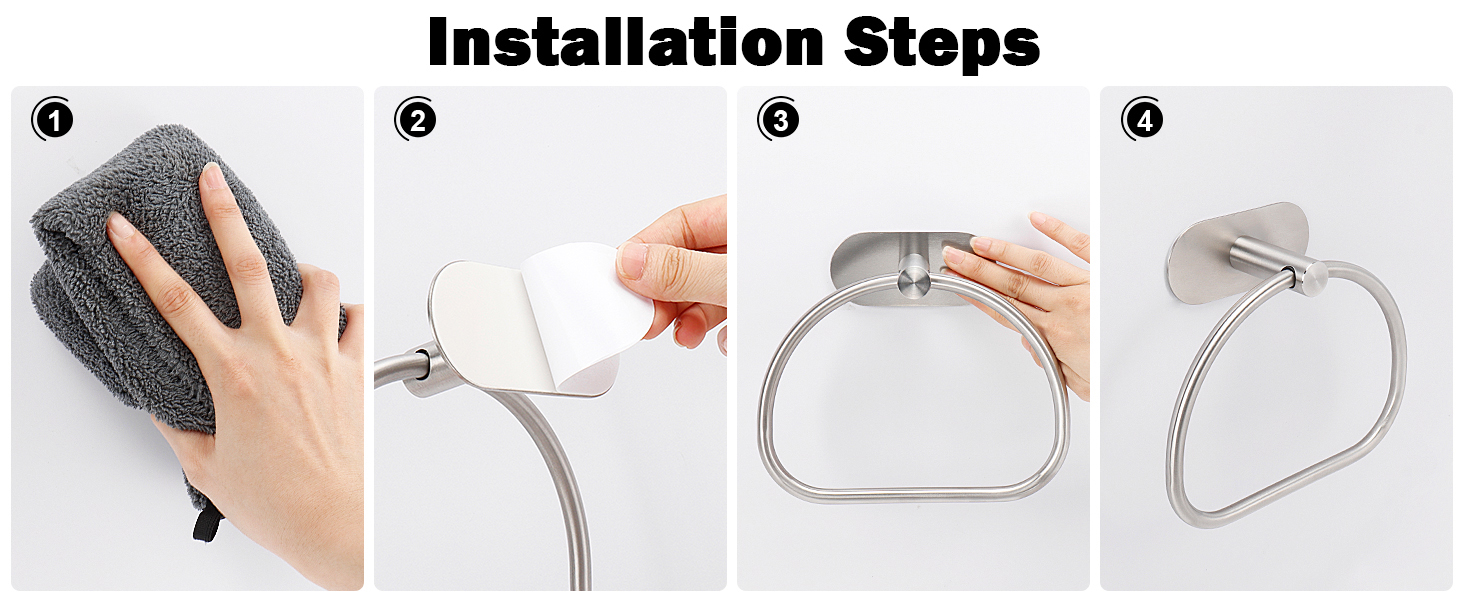 Installation Steps

1

2

3

4