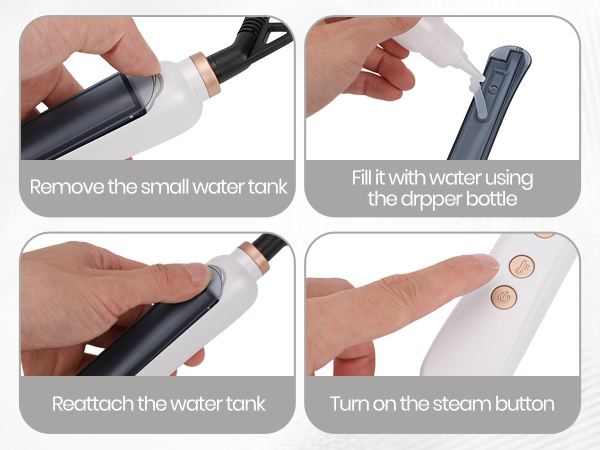 Remove the small water tank

Fill it with water using the drpper bottle

Reattach the water tank

Turn on the steam button