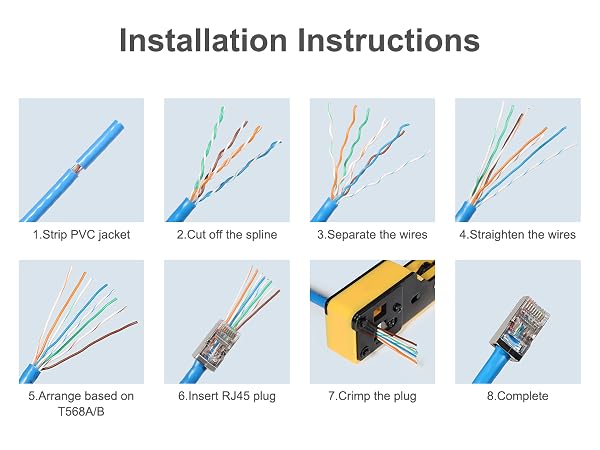 Installation Instructions

1.Strip PVC jacket

2.Cut off the spline

3.Separate the wires

4.Straighten the wires

5.Arrange based on T568A/B

6.Insert RJ45 plug

7.Crimp the plug

8.Complete