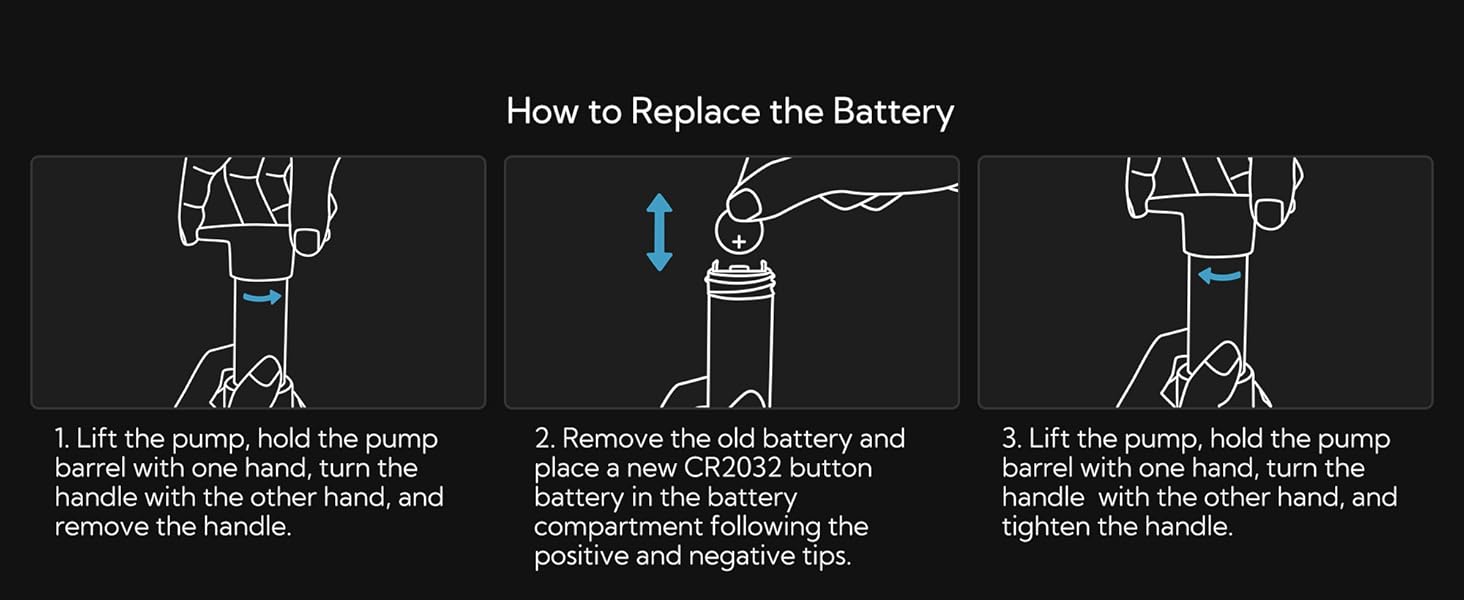 How to Replace the Battery

+

1. Lift the pump, hold the pump barrel with one hand, turn the handle with the other hand, and remove the handle.

2. Remove the old battery and place a new CR2032 button battery in the battery compartment following the positive and negative tips.

3. Lift the pump, hold the pump barrel with one hand, turn the handle with the other hand, and tighten the handle.