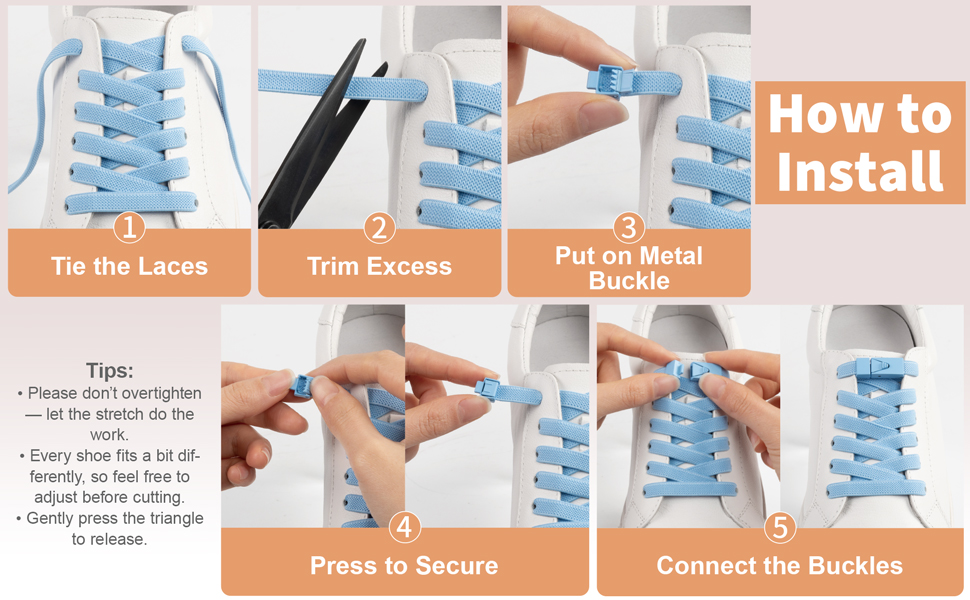 How to Install

1
Tie the Laces

2
Trim Excess

3
Put on Metal Buckle

Tips:
• Please don't overtighten — let the stretch do the work.
• Every shoe fits a bit differently, so feel free to adjust before cutting.
• Gently press the triangle to release.

4
Press to Secure

5
Connect the Buckles