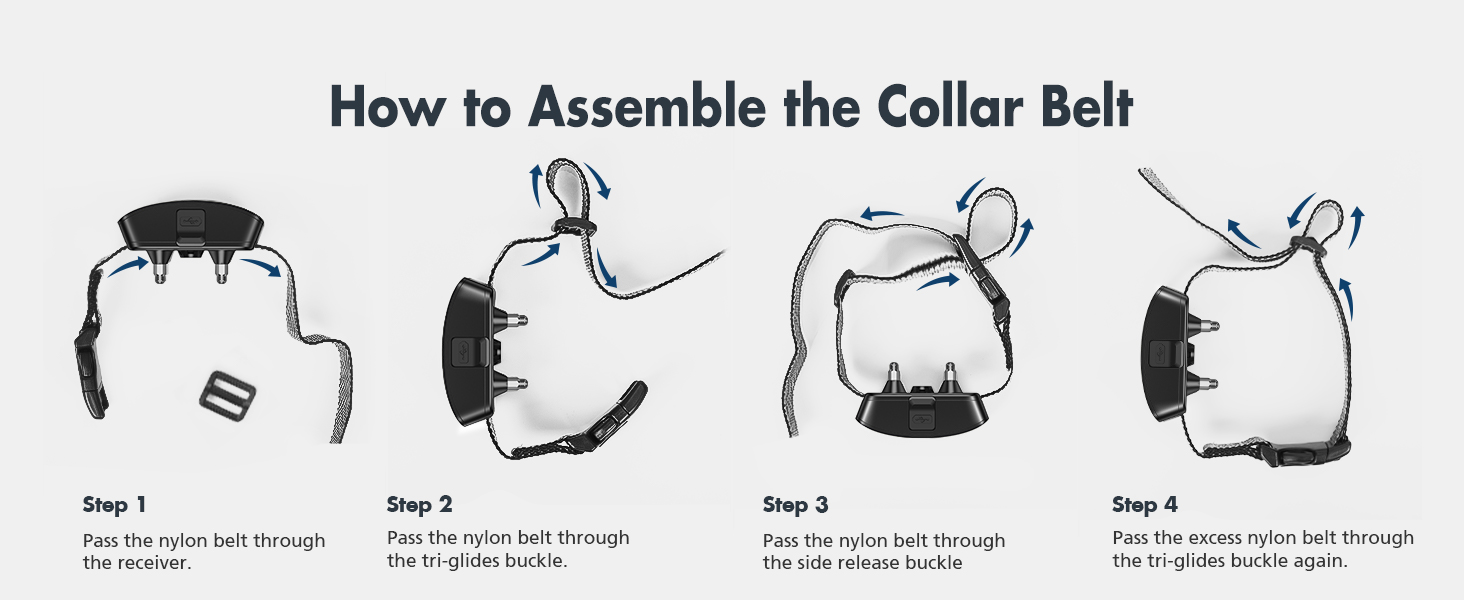 How to Assemble the Collar Belt

Step 1
Pass the nylon belt through the receiver.

Step 2
Pass the nylon belt through the tri-glides buckle.

Step 3
Pass the nylon belt through the side release buckle

Step 4
Pass the excess nylon belt through the tri-glides buckle again.