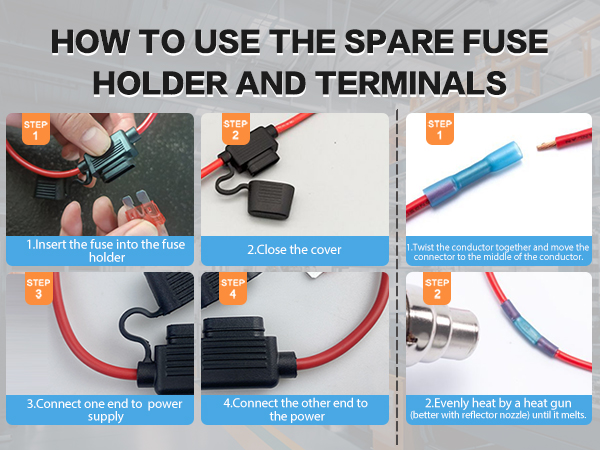 HOW TO USE THE SPARE FUSE HOLDER AND TERMINALS

STEP 1
1.Insert the fuse into the fuse holder

STEP 2
2.Close the cover

STEP 3
3.Connect one end to power supply

STEP 4
4.Connect the other end to the power

STEP 1
1.Twist the conductor together and move the connector to the middle of the conductor.

STEP 2
2.Evenly heat by a heat gun (better with reflector nozzle) until it melts.