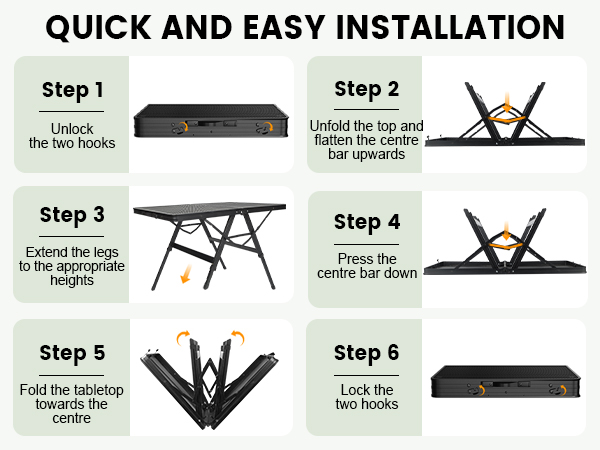 QUICK AND EASY INSTALLATION

Step 1

Unlock the two hooks

Step 2

Unfold the top and flatten the centre bar upwards

Step 3

Extend the legs to the appropriate heights

Step 4

Press the centre bar down

Step 5

Fold the tabletop towards the centre

Step 6

Lock the two hooks