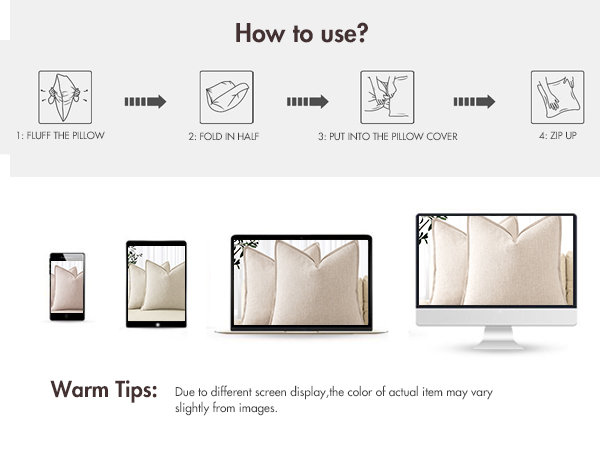 How to use?

1: FLUFF THE PILLOW

2: FOLD IN HALF

3: PUT INTO THE PILLOW COVER

4: ZIP UP

Warm Tips: Due to different screen display,the color of actual item may vary slightly from images.