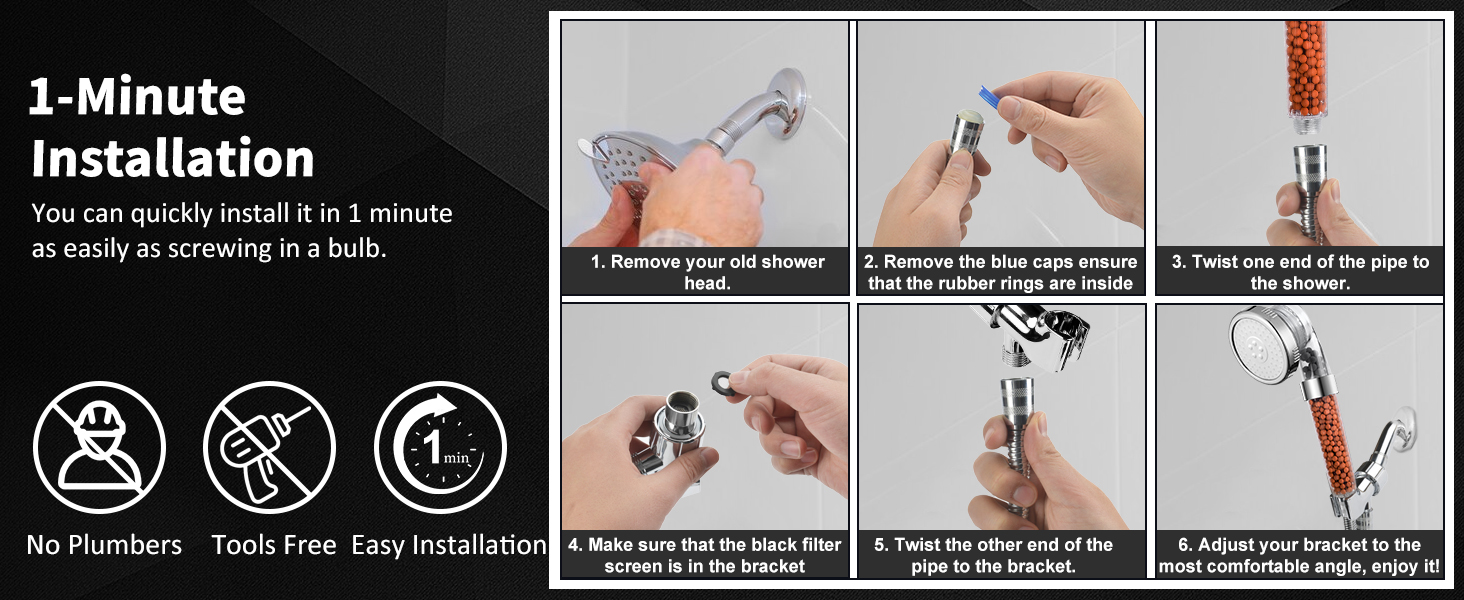 1-Minute Installation

You can quickly install it in 1 minute as easily as screwing in a bulb.

1 min

No Plumbers

Tools Free

Easy Installation

1. Remove your old shower head.

2. Remove the blue caps ensure that the rubber rings are inside

3. Twist one end of the pipe to the shower.

4. Make sure that the black filter screen is in the bracket

5. Twist the other end of the pipe to the bracket.

6. Adjust your bracket to the most comfortable angle, enjoy it!