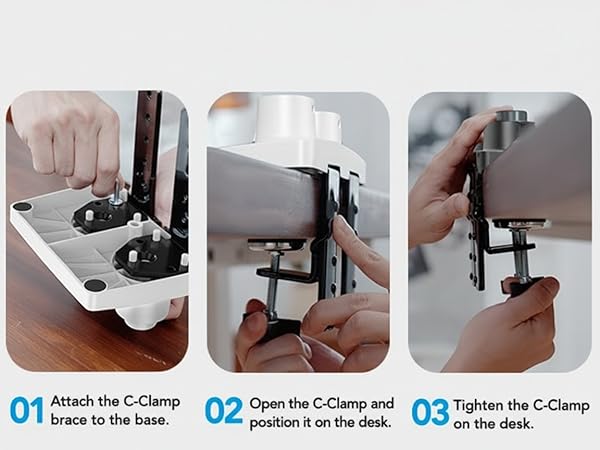 01 Attach the C-Clamp brace to the base.

02 Open the C-Clamp and position it on the desk.

03 Tighten the C-Clamp on the desk.