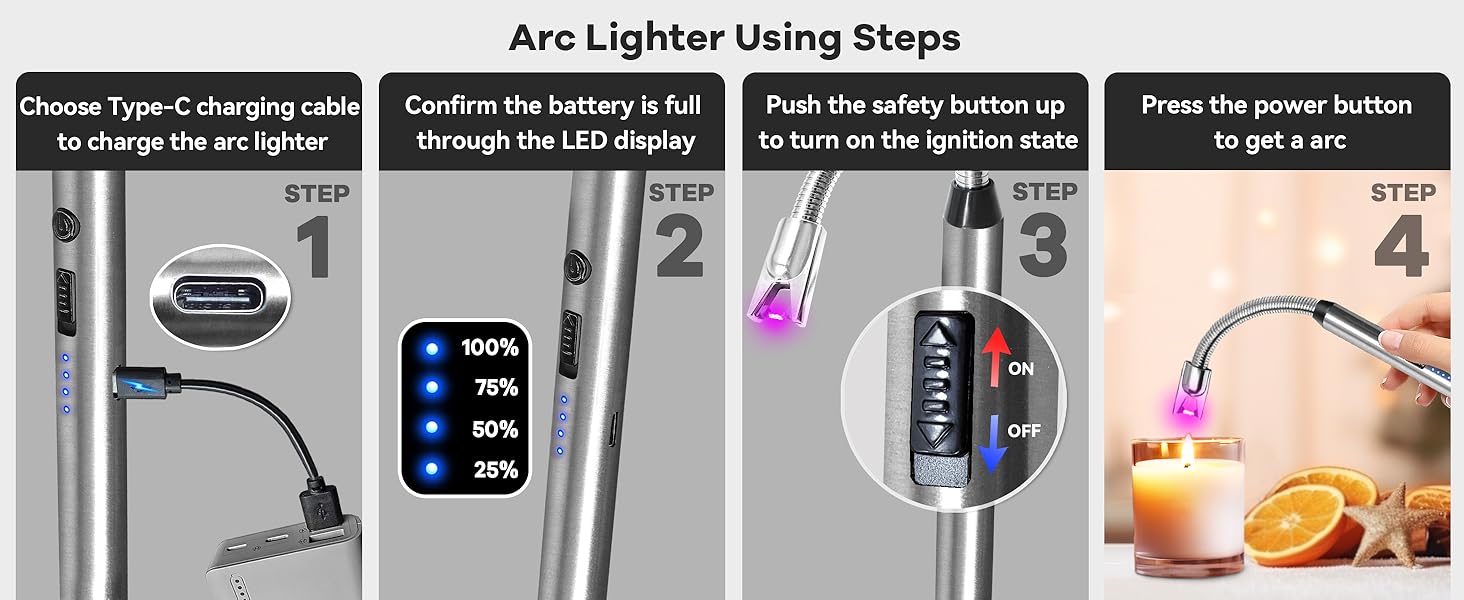 Arc Lighter Using Steps

Choose Type-C charging cable to charge the arc lighter

STEP 1

Confirm the battery is full through the LED display

STEP 2

100%
75%
50%
25%

Push the safety button up to turn on the ignition state

STEP 3

ON
OFF

Press the power button to get a arc

STEP 4